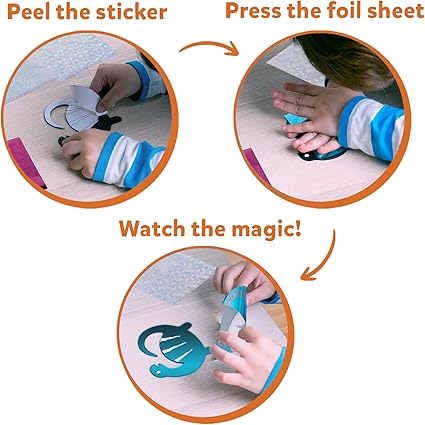 Peel the sticker

Press the foil sheet

Watch the magic!