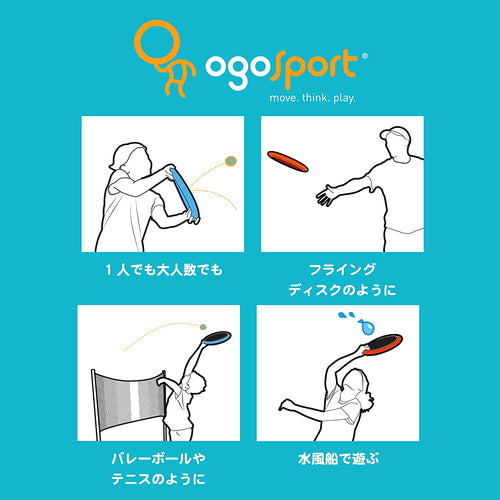 ogosport®
move. think. play.

１人でも大人数でも

フライング
ディスクのように

バレーボールや
テニスのように

水風船で遊ぶ